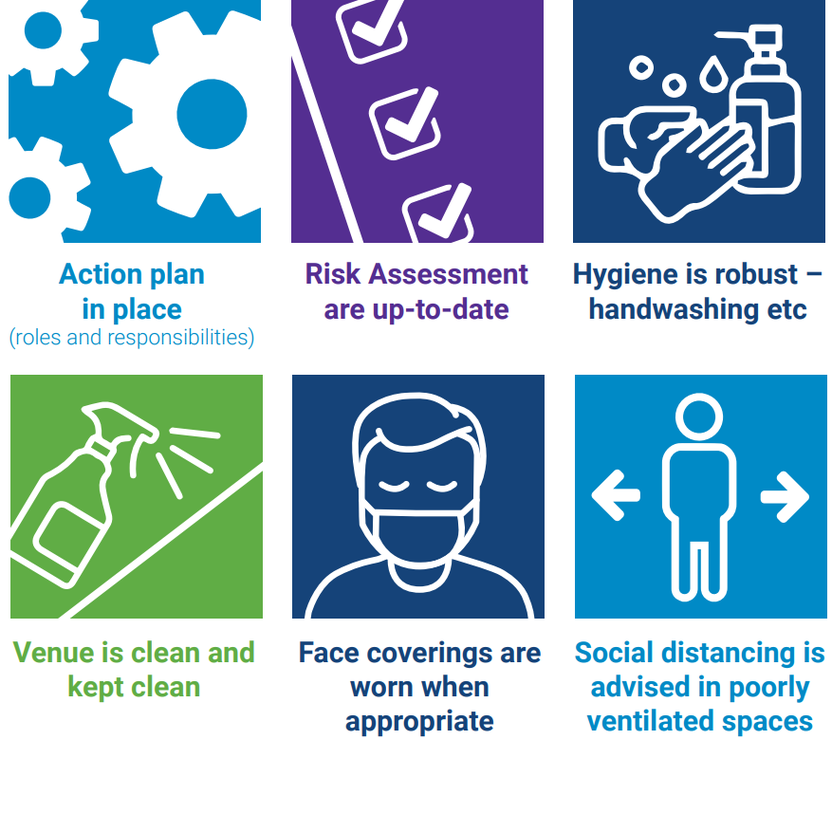 Action plan in place
(roles and responsibilities)

Risk Assessment are up-to-date

Hygiene is robust – handwashing etc

Venue is clean and kept clean

Face coverings are worn when appropriate

Social distancing is advised in poorly ventilated spaces